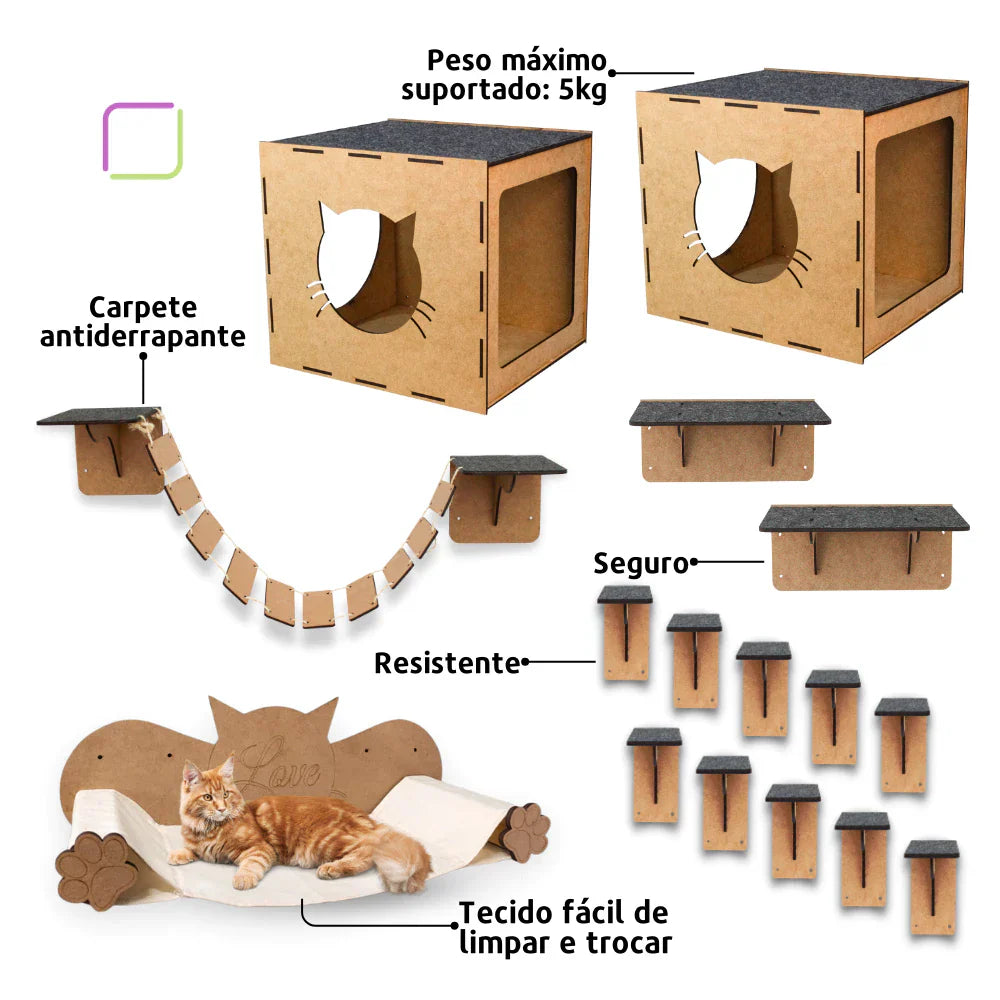 Peso máximo suportado: 5kg

Carpete antiderrapante

Seguro

Resistente

Love

Tecido fácil de limpar e trocar